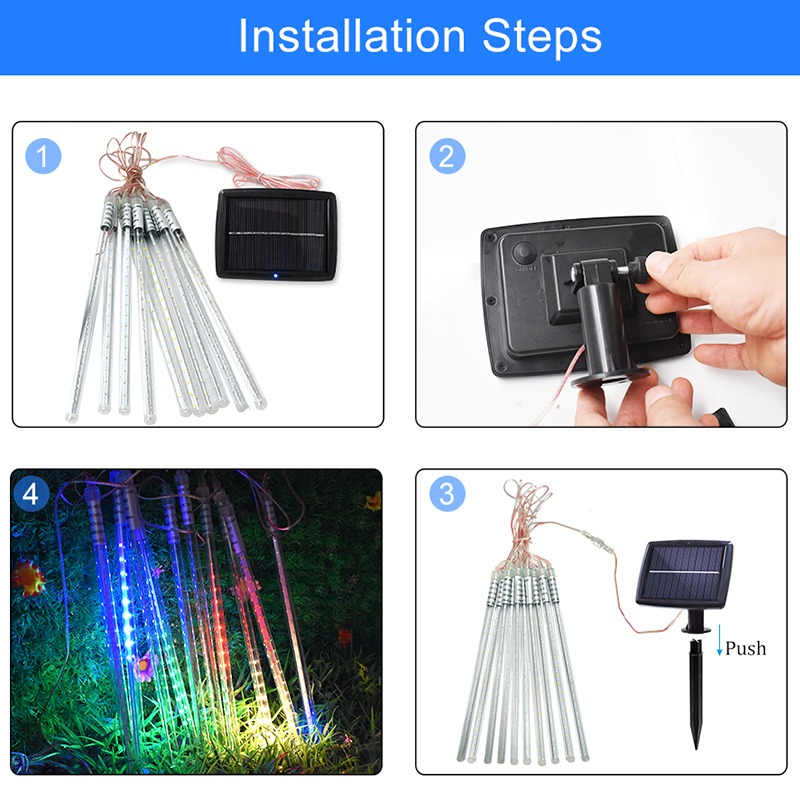 Installation Steps

1

2

4

3

Push